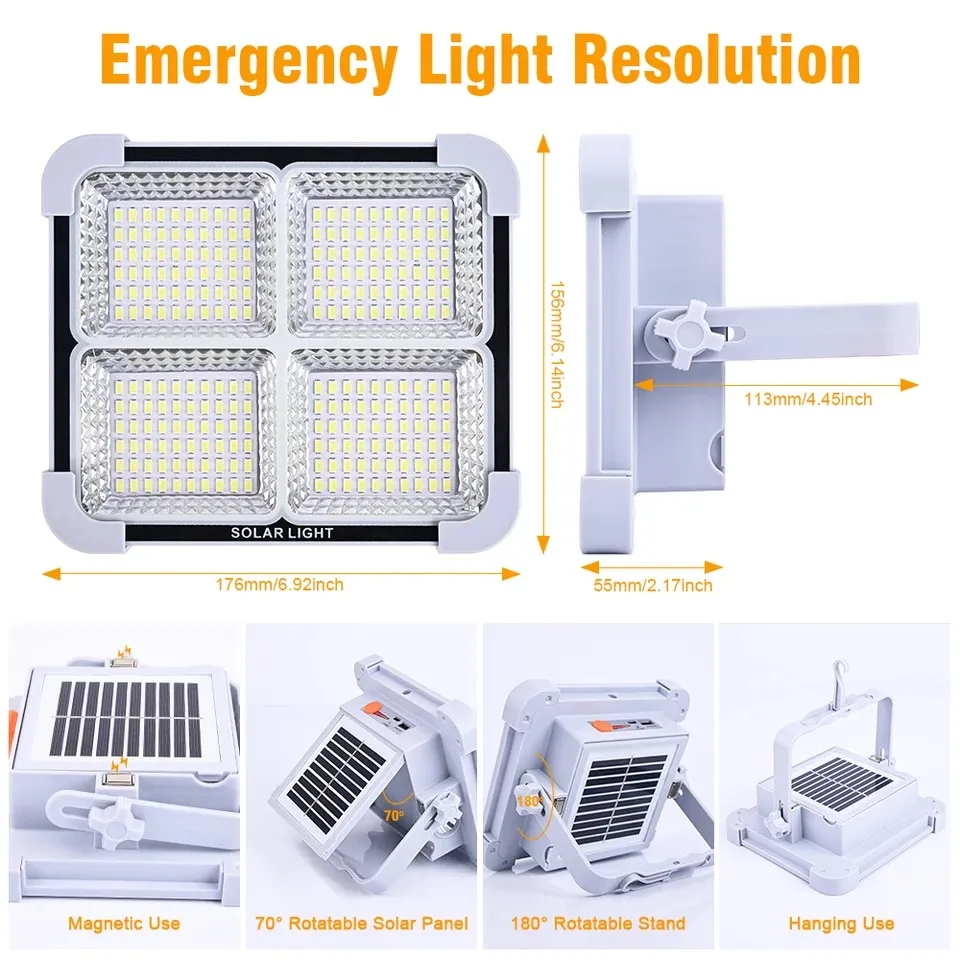 Emergency Light Resolution

SOLAR LIGHT

156mm/6.14inch

113mm/4.45inch

176mm/6.92inch

55mm/2.17inch

70°

180°

Magnetic Use

70° Rotatable Solar Panel

180° Rotatable Stand

Hanging Use